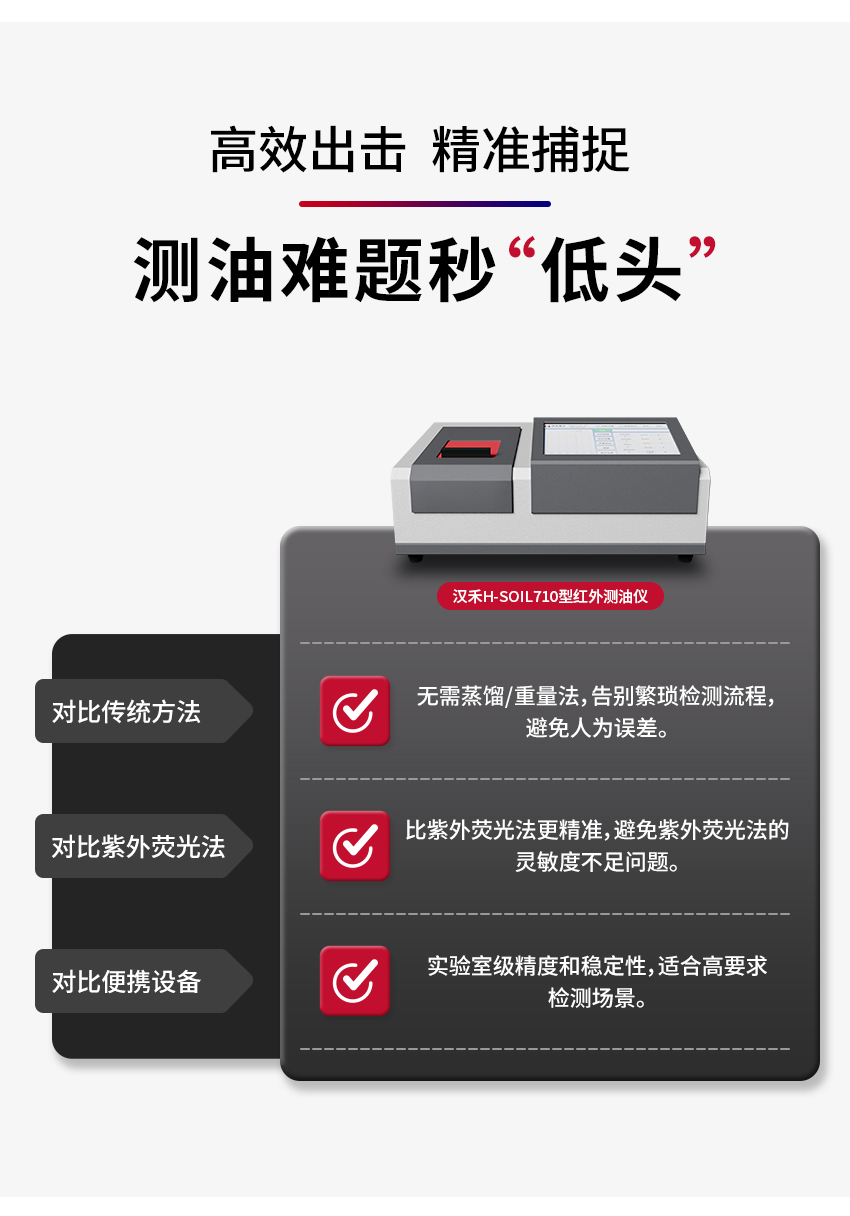 高效出击 精准捕捉

测油难题秒“低头”

汉禾H-SOIL710型红外测油仪

对比传统方法

无需蒸馏/重量法，告别繁琐检测流程，避免人为误差。

对比紫外荧光法

比紫外荧光法更精准，避免紫外荧光法的灵敏度不足问题。

对比便携设备

实验室级精度和稳定性，适合高要求检测场景。