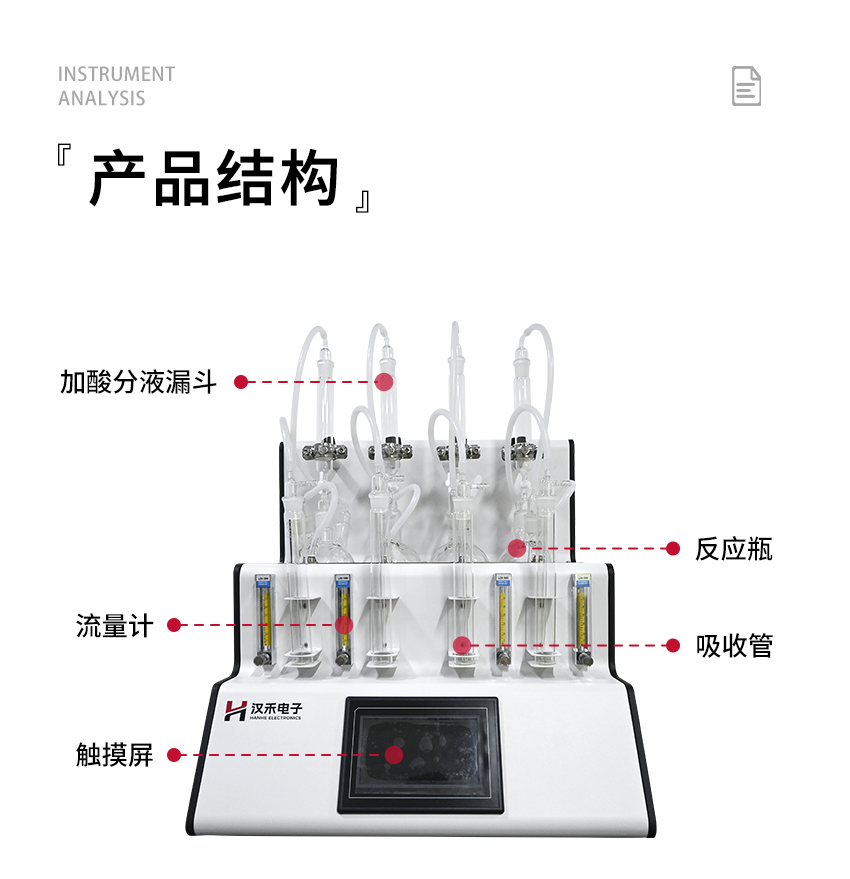 INSTRUMENT
ANALYSIS

『 产品结构 』

加酸分液漏斗

反应瓶

流量计

吸收管

汉禾电子
HANHE ELECTRONICS

触摸屏