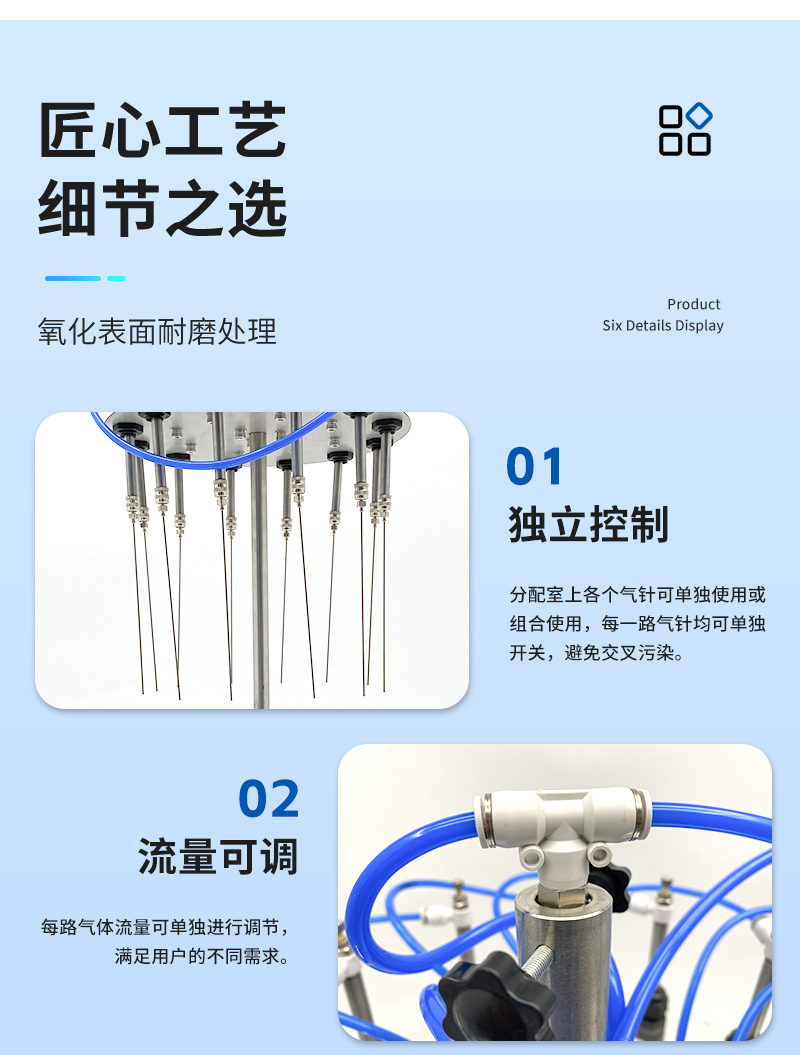 匠心工艺
细节之选

氧化表面耐磨处理

Product
Six Details Display

01
独立控制

分配室上各个气针可单独使用或组合使用，每一路气针均可单独开关，避免交叉污染。

02
流量可调

每路气体流量可单独进行调节，满足用户的不同需求。