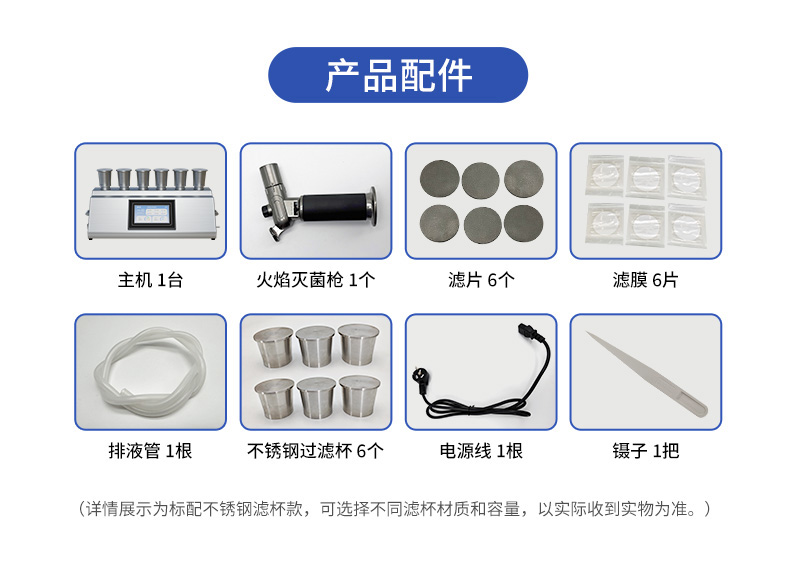 产品配件

主机 1台

火焰灭菌枪 1个

滤片 6个

滤膜 6片

排液管 1根

不锈钢过滤杯 6个

电源线 1根

镊子 1把

（详情展示为标配不锈钢滤杯款，可选择不同滤杯材质和容量，以实际收到实物为准。）