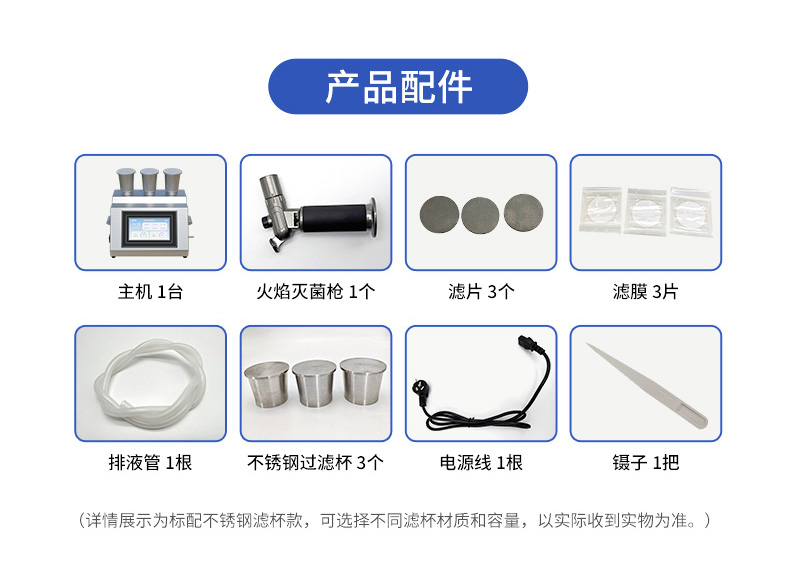 产品配件

主机 1台

火焰灭菌枪 1个

滤片 3个

滤膜 3片

排液管 1根

不锈钢过滤杯 3个

电源线 1根

镊子 1把

（详情展示为标配不锈钢滤杯款，可选择不同滤杯材质和容量，以实际收到实物为准。）